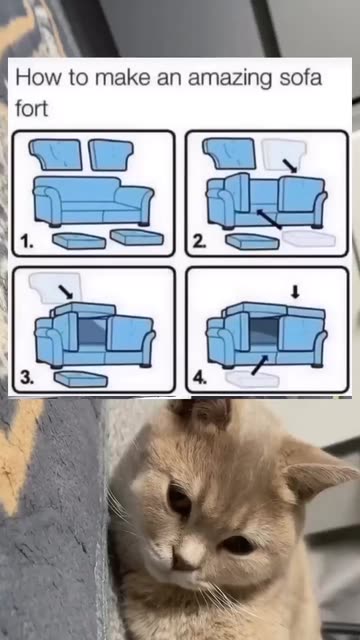 How to make an amazing sofa fort

1.

2.

3.

4.