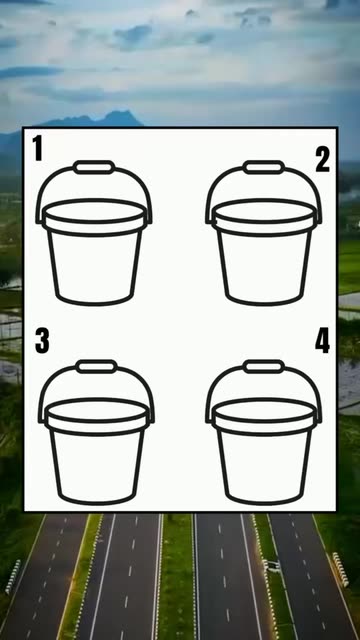 1
2
3
4