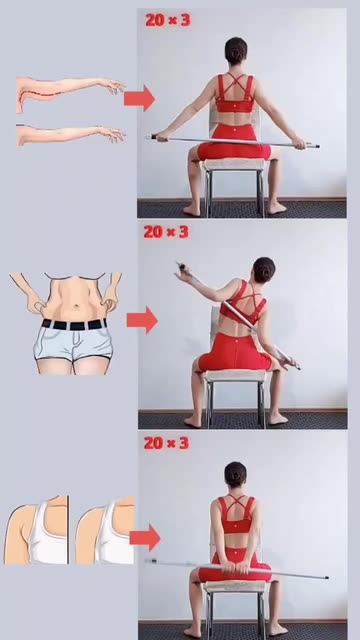 20 × 3

20 × 3

20 × 3