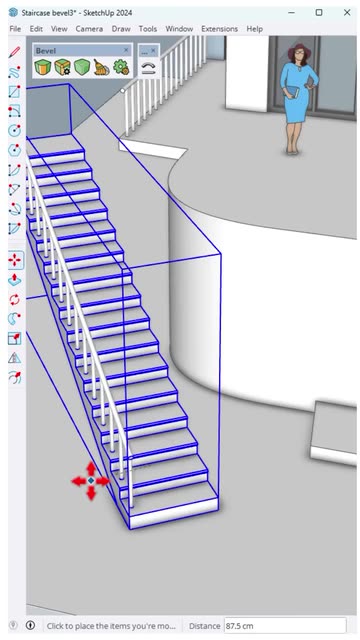 Staircase bevel3* - SketchUp 2024

File Edit View Camera Draw Tools Window Extensions Help

Bevel

...

Click to place the items you're mo... Distance 87.5 cm