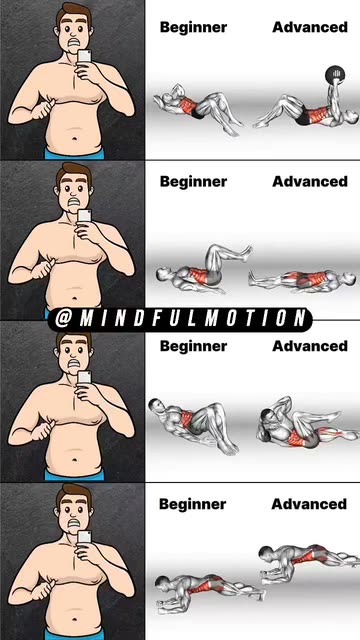 Beginner Advanced

Beginner Advanced

@MINDFULMOTION

Beginner Advanced

Beginner Advanced