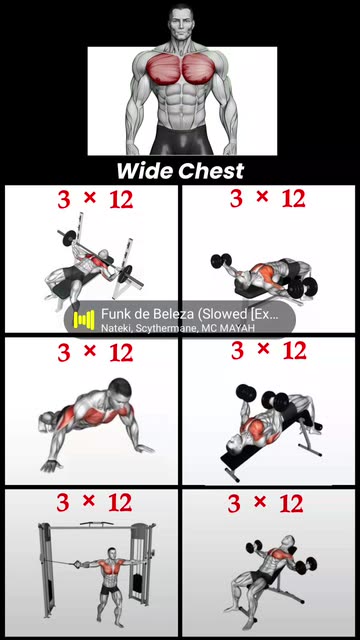 Wide Chest

3 × 12

3 × 12

Funk de Beleza (Slowed [Ex...
Nateki, Scythermane, MC MAYAH

3 × 12

3 × 12

3 × 12

3 × 12