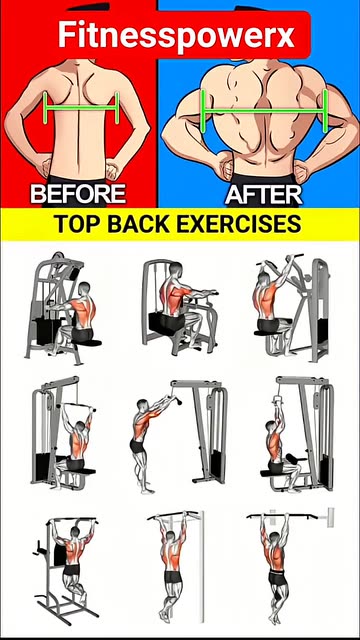 Fitnesspowerx

BEFORE

AFTER

TOP BACK EXERCISES