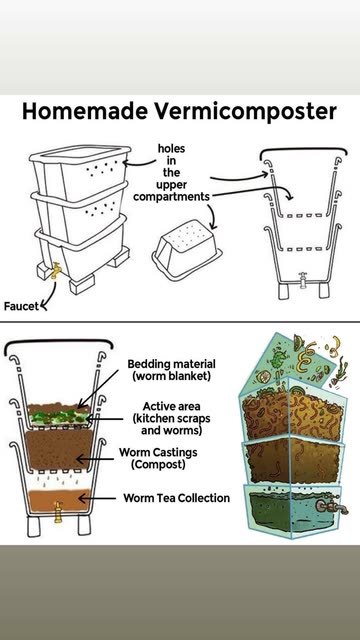 Homemade Vermicomposter

holes in the upper compartments

Faucet

Bedding material (worm blanket)

Active area (kitchen scraps and worms)

Worm Castings (Compost)

Worm Tea Collection